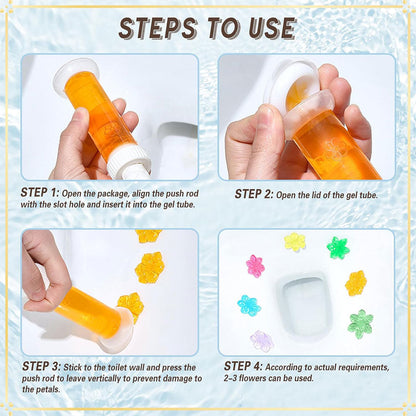 STEPS TO USE

STEP 1: Open the package, align the push rod with the slot hole and insert it into the gel tube.

STEP 2: Open the lid of the gel tube.

STEP 3: Stick to the toilet wall and press the push rod to leave vertically to prevent damage to the petals.

STEP 4: According to actual requirements, 2-3 flowers can be used.