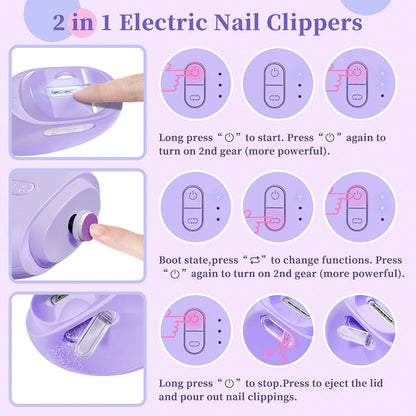 2 in 1 Electric Nail Clippers

Long press “⏻” to start. Press “⏻” again to turn on 2nd gear (more powerful).

Boot state,press “⇄” to change functions. Press “⏻” again to turn on 2nd gear (more powerful).

Long press “⏻” to stop.Press to eject the lid and pour out nail clippings.