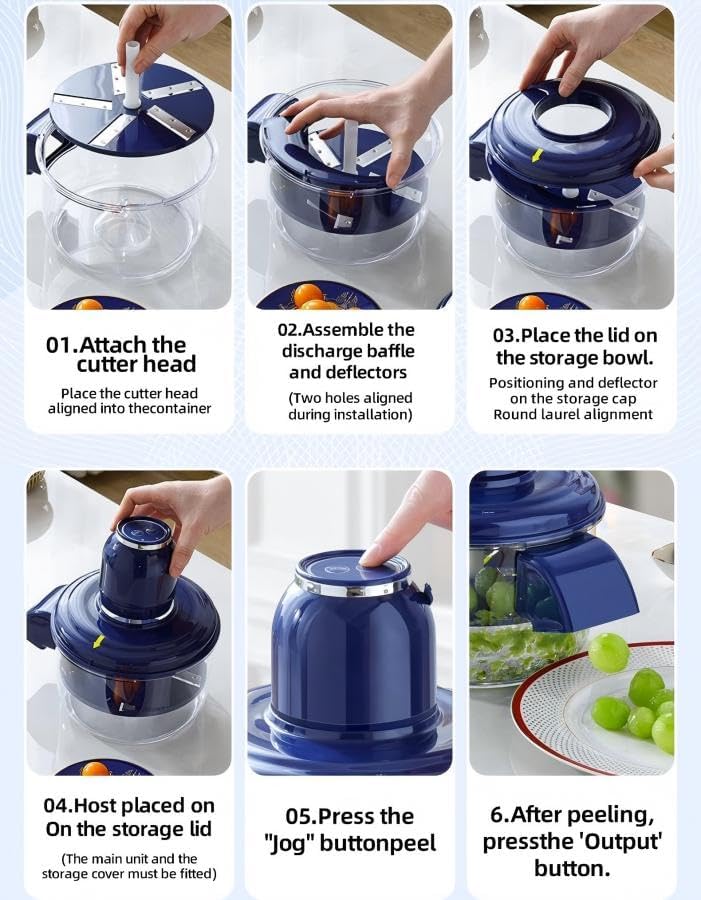 01.Attach the cutter head

Place the cutter head aligned into thecontainer

02.Assemble the discharge baffle and deflectors

(Two holes aligned during installation)

03.Place the lid on the storage bowl.

Positioning and deflector on the storage cap Round laurel alignment

04.Host placed on On the storage lid

(The main unit and the storage cover must be fitted)

05.Press the "Jog" buttonpeel

6.After peeling, pressthe 'Output' button.