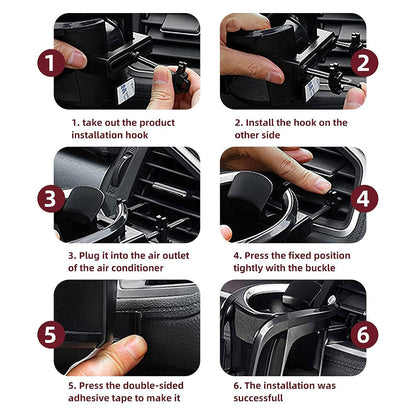 1

2

1. take out the product installation hook

2. Install the hook on the other side

3

4

3. Plug it into the air outlet of the air conditioner

4. Press the fixed position tightly with the buckle

5

6

5. Press the double-sided adhesive tape to make it

6. The installation was successfull